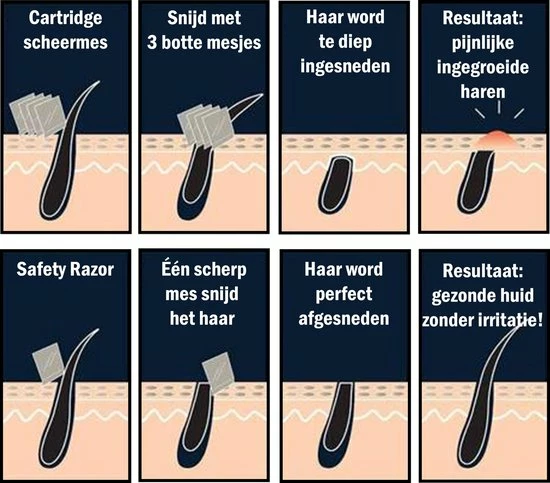 Cartridge scheermes

Snijd met 3 botte mesjes

Haar word te diep ingesneden

Resultaat: pijnlijke ingegroeide haren

Safety Razor

Één scherp mes snijd het haar

Haar word perfect afgesneden

Resultaat: gezonde huid zonder irritatie!