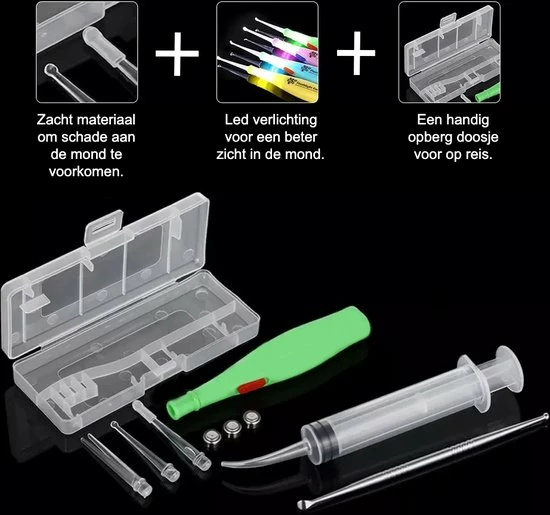 Zacht materiaal om schade aan de mond te voorkomen.

Led verlichting voor een beter zicht in de mond.

Een handig opberg doosje voor op reis.