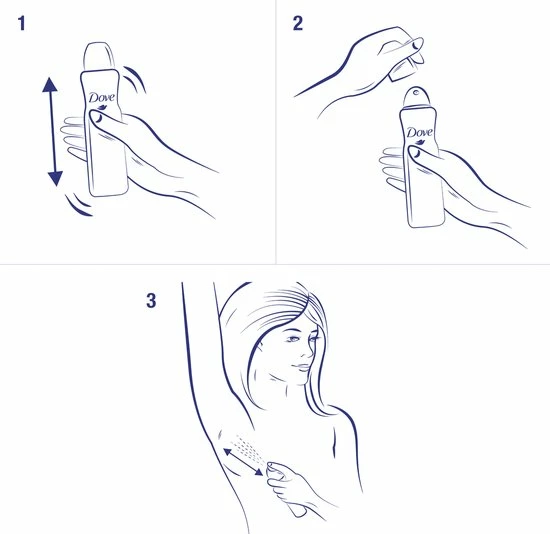 1

Dove

2

Dove

3