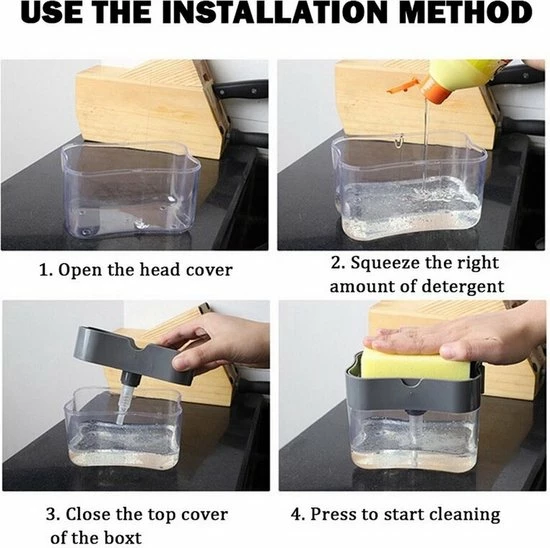 USE THE INSTALLATION METHOD

1. Open the head cover

2. Squeeze the right amount of detergent

3. Close the top cover of the boxt

4. Press to start cleaning