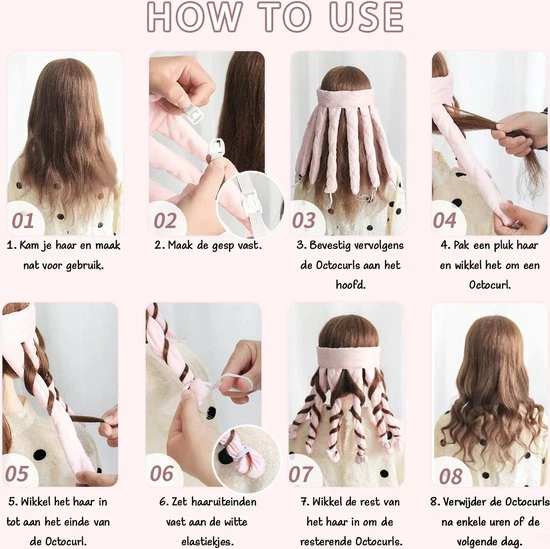 HOW TO USE

01

1. Kam je haar en maak nat voor gebruik.

02

2. Maak de gesp vast.

03

3. Bevestig vervolgens de Octocurls aan het hoofd.

04

4. Pak een pluk haar en wikkel het om een Octocurl.

05

5. Wikkel het haar in tot aan het einde van de Octocurl.

06

6. Zet haaruiteinden vast aan de witte elastiekjes.

07

7. Wikkel de rest van het haar in om de resterende Octocurls.

08

8. Verwijder de Octocurls na enkele uren of de volgende dag.