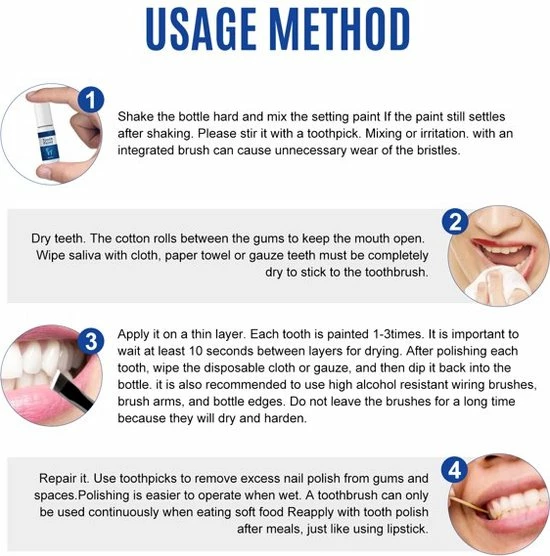 USAGE METHOD

1

Shake the bottle hard and mix the setting paint If the paint still settles after shaking. Please stir it with a toothpick. Mixing or irritation. with an integrated brush can cause unnecessary wear of the bristles.

2

Dry teeth. The cotton rolls between the gums to keep the mouth open. Wipe saliva with cloth, paper towel or gauze teeth must be completely dry to stick to the toothbrush.

3

Apply it on a thin layer. Each tooth is painted 1-3times. It is important to wait at least 10 seconds between layers for drying. After polishing each tooth, wipe the disposable cloth or gauze, and then dip it back into the bottle. it is also recommended to use high alcohol resistant wiring brushes, brush arms, and bottle edges. Do not leave the brushes for a long time because they will dry and harden.

4

Repair it. Use toothpicks to remove excess nail polish from gums and spaces.Polishing is easier to operate when wet. A toothbrush can only be used continuously when eating soft food Reapply with tooth polish after meals, just like using lipstick.