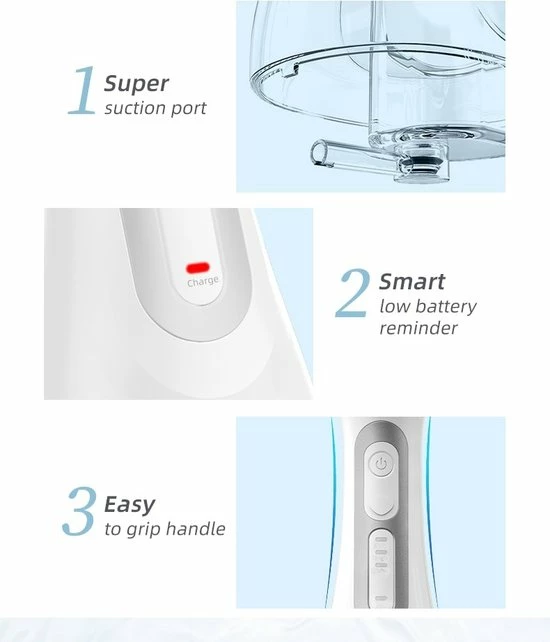 1 Super
suction port

Charge

2 Smart
low battery
reminder

3 Easy
to grip handle